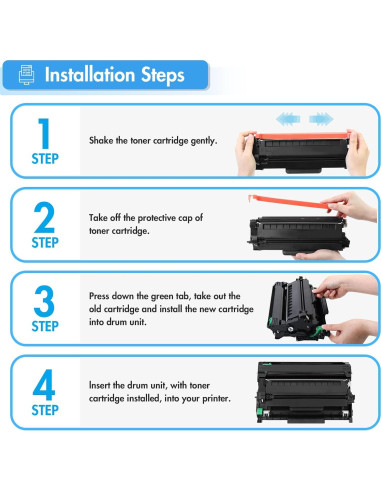 Installation Steps

1
STEP
Shake the toner cartridge gently.

2
STEP
Take off the protective cap of toner cartridge.

3
STEP
Press down the green tab, take out the old cartridge and install the new cartridge into drum unit.

4
STEP
Insert the drum unit, with toner cartridge installed, into your printer.