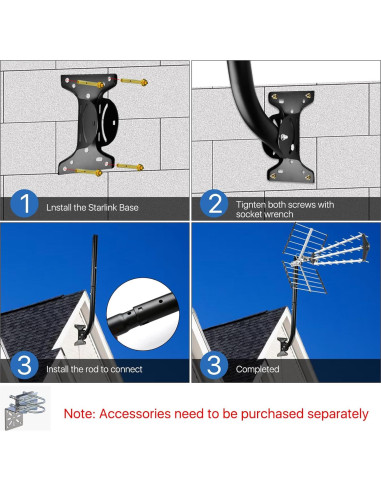 1 Lnstall the Starlink Base

2 Tignten both screws with socket wrench

3 Install the rod to connect

3 Completed

Note: Accessories need to be purchased separately