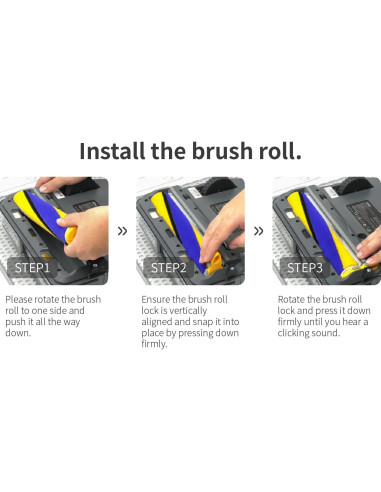 Install the brush roll.

STEP1

Please rotate the brush roll to one side and push it all the way down.

»

STEP2

Ensure the brush roll lock is vertically aligned and snap it into place by pressing down firmly.

»

STEP3

Rotate the brush roll lock and press it down firmly until you hear a clicking sound.