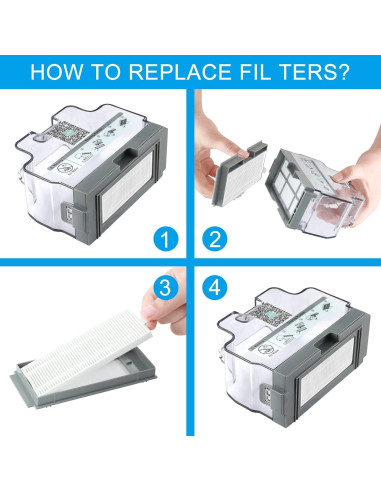 HOW TO REPLACE FIL TERS?

1

2

3

4