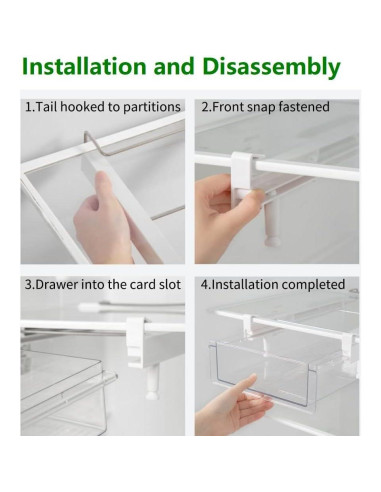 Installation and Disassembly

1.Tail hooked to partitions

2.Front snap fastened

3.Drawer into the card slot

4.Installation completed