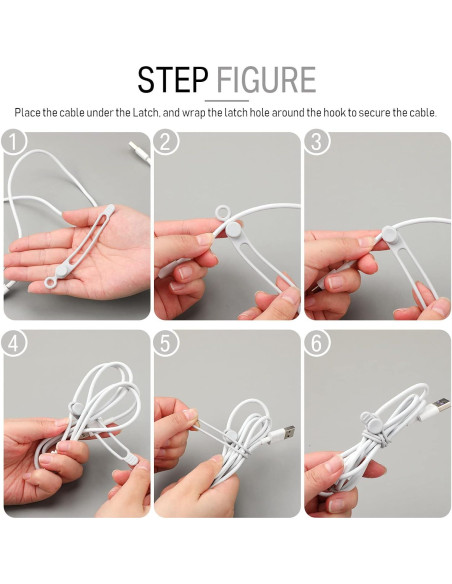 STEP FIGURE

Place the cable under the Latch, and wrap the latch hole around the hook to secure the cable.

1

2

3

4

5

6