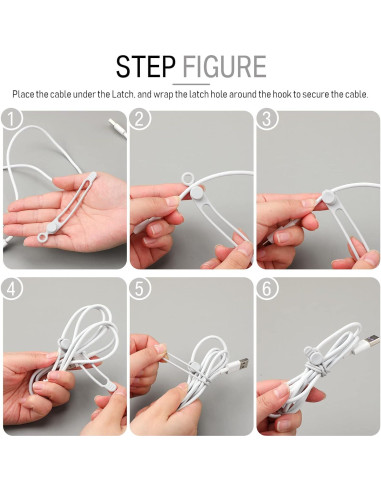 STEP FIGURE

Place the cable under the Latch, and wrap the latch hole around the hook to secure the cable.

1

2

3

4

5

6