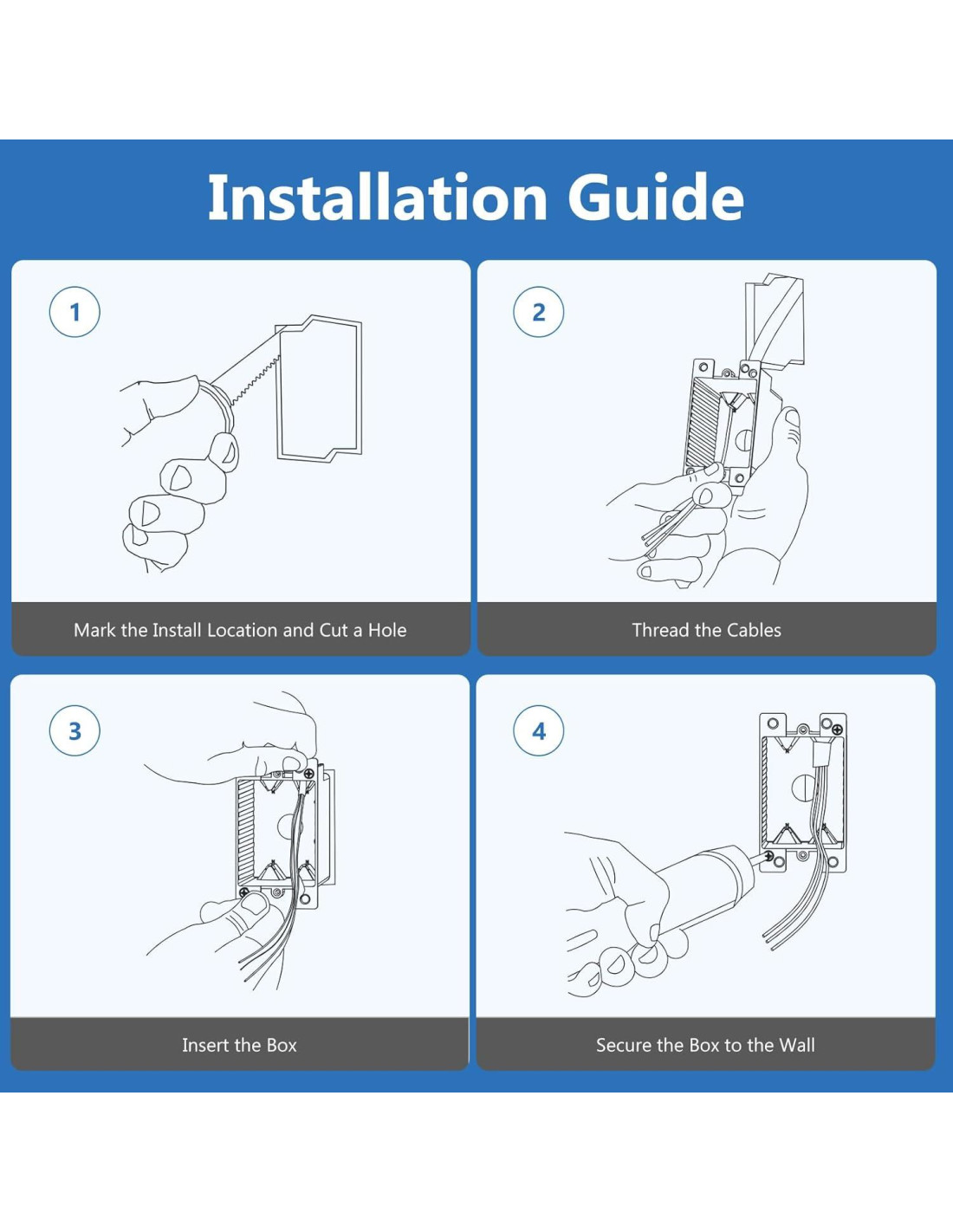 Installation Guide

1

Mark the Install Location and Cut a Hole

2

Thread the Cables

3

Insert the Box

4

Secure the Box to the Wall