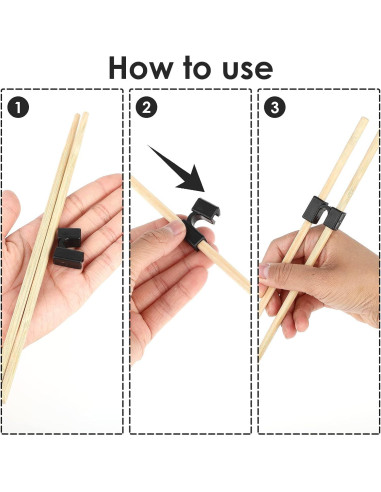 How to use

1

2

3