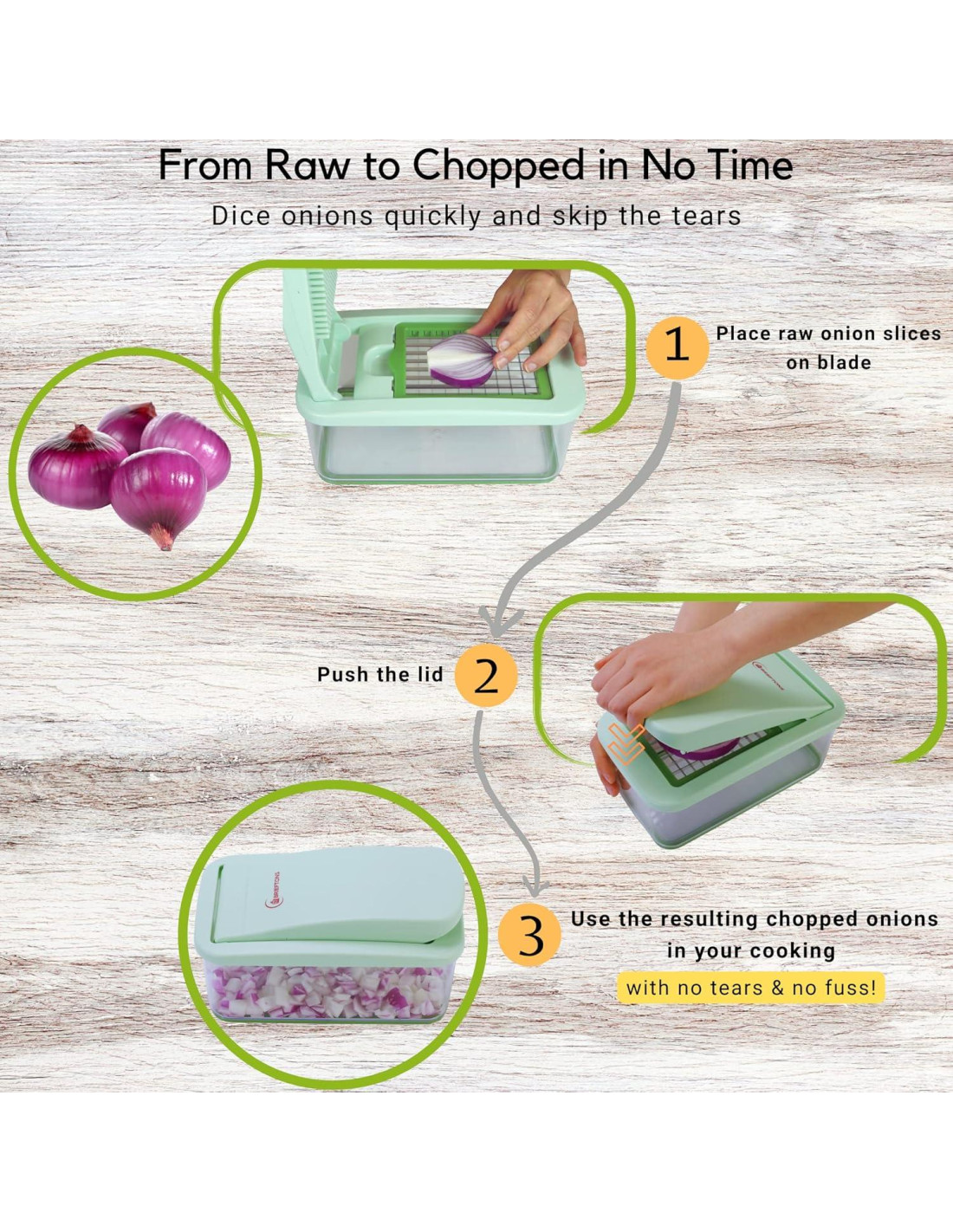 From Raw to Chopped in No Time

Dice onions quickly and skip the tears

1 Place raw onion slices on blade

Push the lid 2

BRIEFTONS

3 Use the resulting chopped onions in your cooking

with no tears & no fuss!