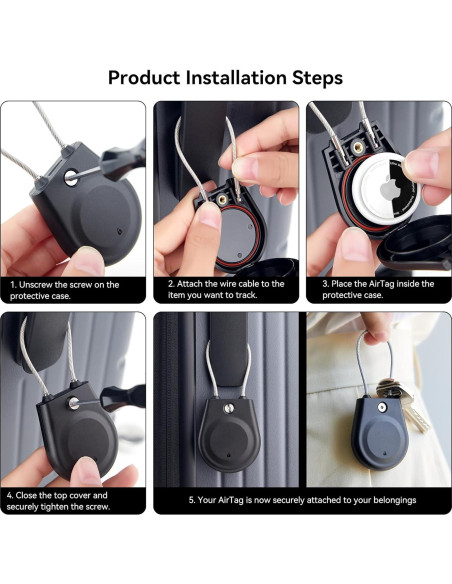 Product Installation Steps

1. Unscrew the screw on the protective case.

2. Attach the wire cable to the item you want to track.

3. Place the AirTag inside the protective case.

4. Close the top cover and securely tighten the screw.

5. Your AirTag is now securely attached to your belongings