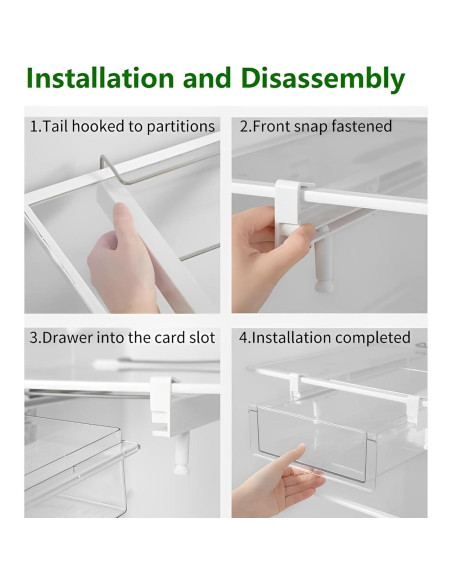 Installation and Disassembly

1.Tail hooked to partitions

2.Front snap fastened

3.Drawer into the card slot

4.Installation completed