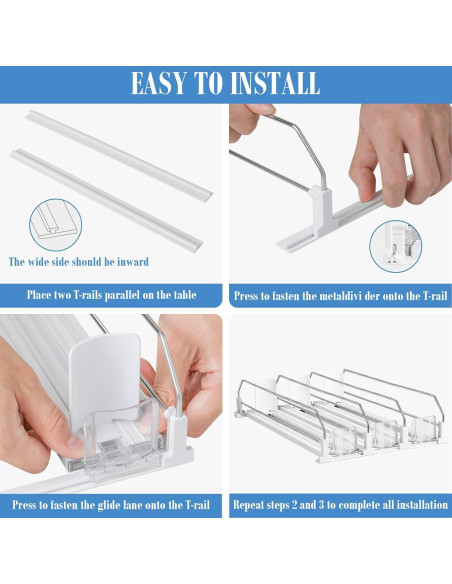 EASY TO INSTALL

The wide side should be inward

Place two T-rails parallel on the table

Press to fasten the metaldivi der onto the T-rail

Press to fasten the glide lane onto the T-rail

Repeat steps 2 and 3 to complete all installation