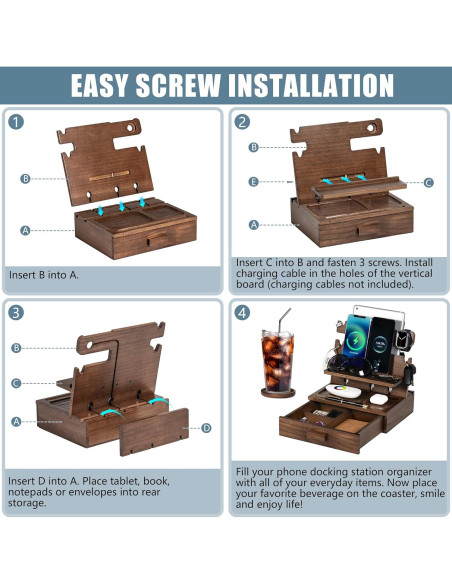 EASY SCREW INSTALLATION

1

B

A

Insert B into A.

2

B

E

C

A

Insert C into B and fasten 3 screws. Install charging cable in the holes of the vertical board (charging cables not included).

3

B

C

A

D

Insert D into A. Place tablet, book, notepads or envelopes into rear storage.

4

Fill your phone docking station organizer with all of your everyday items. Now place your favorite beverage on the coaster, smile and enjoy life!