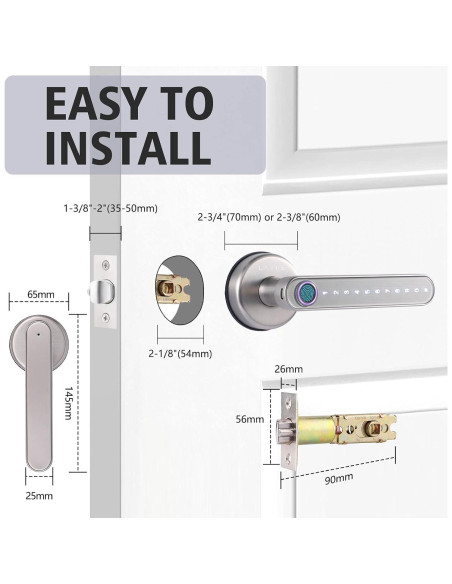 EASY TO INSTALL

1-3/8"-2"(35-50mm)

2-3/4"(70mm) or 2-3/8"(60mm)

65mm

145mm

25mm

2-1/8"(54mm)

1 2 3 4 5 6 7 8 9 0

26mm

56mm

90mm