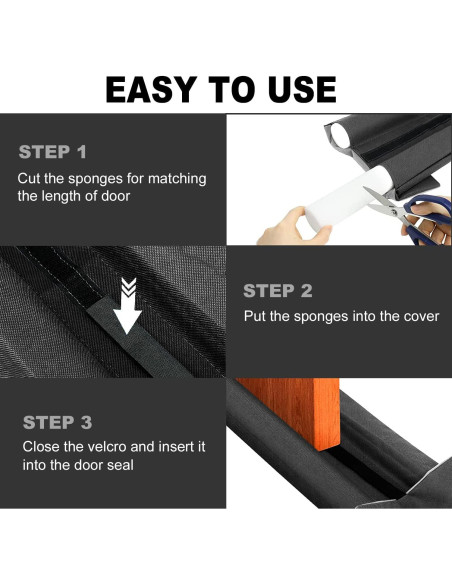 EASY TO USE

STEP 1

Cut the sponges for matching the length of door

STEP 2

Put the sponges into the cover

STEP 3

Close the velcro and insert it into the door seal