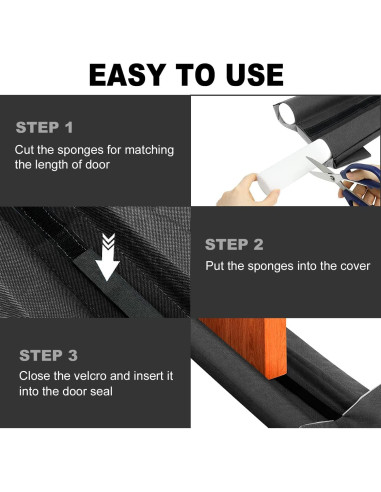 EASY TO USE

STEP 1

Cut the sponges for matching the length of door

STEP 2

Put the sponges into the cover

STEP 3

Close the velcro and insert it into the door seal