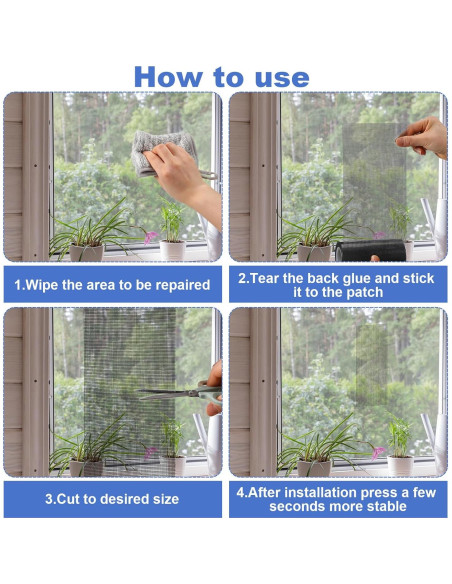 How to use

1.Wipe the area to be repaired

2.Tear the back glue and stick it to the patch

3.Cut to desired size

4.After installation press a few seconds more stable