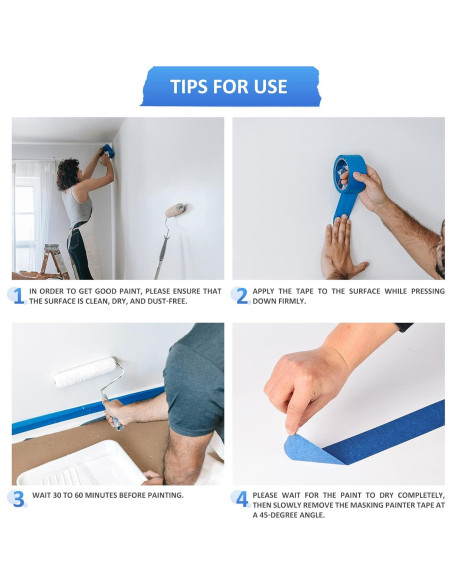 TIPS FOR USE

1 IN ORDER TO GET GOOD PAINT, PLEASE ENSURE THAT THE SURFACE IS CLEAN, DRY, AND DUST-FREE.

2 APPLY THE TAPE TO THE SURFACE WHILE PRESSING DOWN FIRMLY.

3 WAIT 30 TO 60 MINUTES BEFORE PAINTING.

4 PLEASE WAIT FOR THE PAINT TO DRY COMPLETELY, THEN SLOWLY REMOVE THE MASKING PAINTER TAPE AT A 45-DEGREE ANGLE.