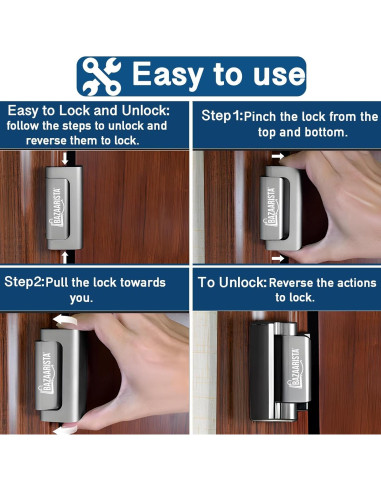 Easy to use

Easy to Lock and Unlock: follow the steps to unlock and reverse them to lock.

BAZAARISTA

Step1: Pinch the lock from the top and bottom.

BAZAARISTA

Step2: Pull the lock towards you.

BAZAARISTA

To Unlock: Reverse the actions to lock.

BAZAARISTA