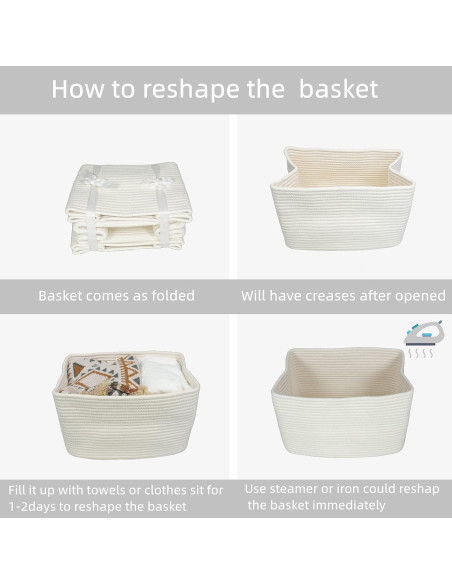 How to reshape the  basket

Basket comes as folded

Will have creases after opened

Fill it up with towels or clothes sit for 1-2days to reshape the basket

Use steamer or iron could reshap the basket immediately