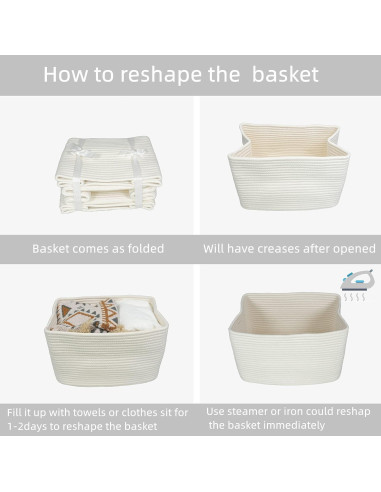 How to reshape the basket

Basket comes as folded

Will have creases after opened

Fill it up with towels or clothes sit for 1-2days to reshape the basket

Use steamer or iron could reshap the basket immediately