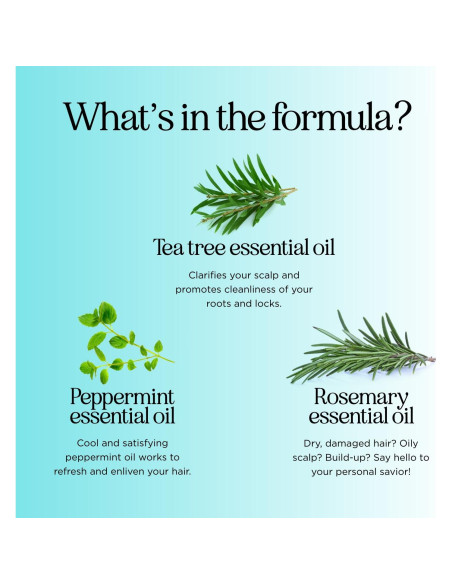 What's in the formula?

Tea tree essential oil

Clarifies your scalp and promotes cleanliness of your roots and locks.

Peppermint essential oil

Cool and satisfying peppermint oil works to refresh and enliven your hair.

Rosemary essential oil

Dry, damaged hair? Oily scalp? Build-up? Say hello to your personal savior!