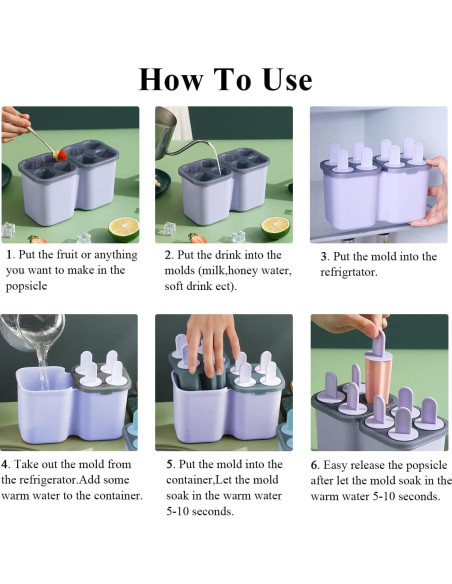 How To Use

1. Put the fruit or anything you want to make in the popsicle

2. Put the drink into the molds (milk,honey water, soft drink ect).

3. Put the mold into the refrigrtator.

4. Take out the mold from the refrigerator.Add some warm water to the container.

5. Put the mold into the container,Let the mold soak in the warm water 5-10 seconds.

6. Easy release the popsicle after let the mold soak in the warm water 5-10 seconds.