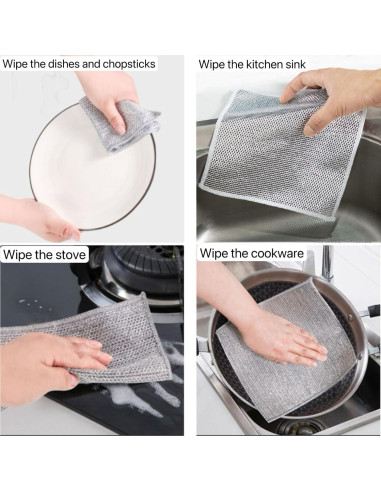 Wipe the dishes and chopsticks

Wipe the kitchen sink

Wipe the stove

Wipe the cookware