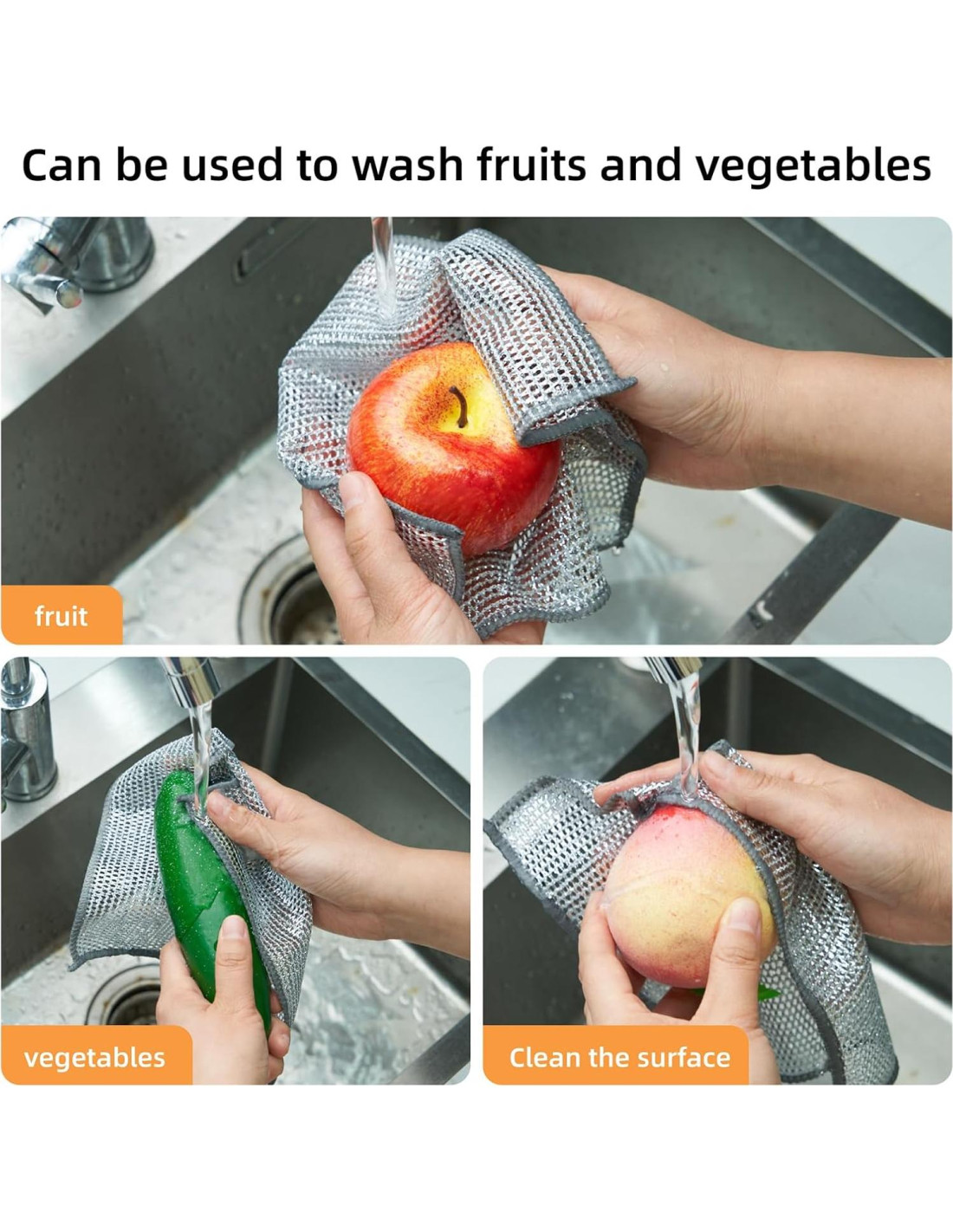 Can be used to wash fruits and vegetables

fruit

vegetables

Clean the surface