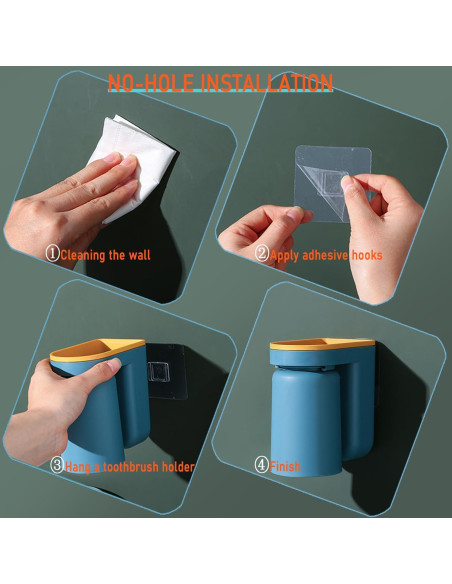 NO-HOLE INSTALLATION

①Cleaning the wall

②Apply adhesive hooks

③Hang a toothbrush holder

④Finish