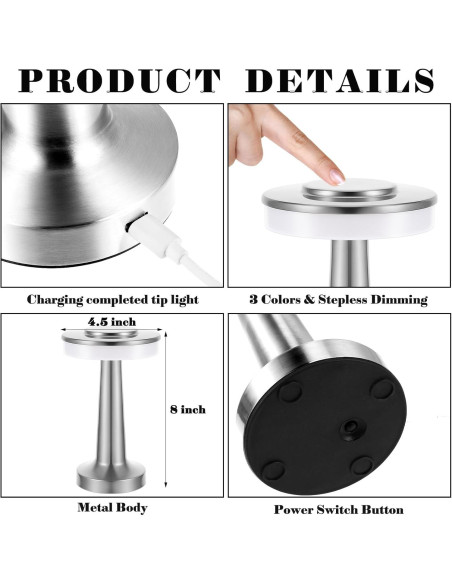 PRODUCT DETAILS

Charging completed tip light

3 Colors & Stepless Dimming

4.5 inch

8 inch

Metal Body

Power Switch Button