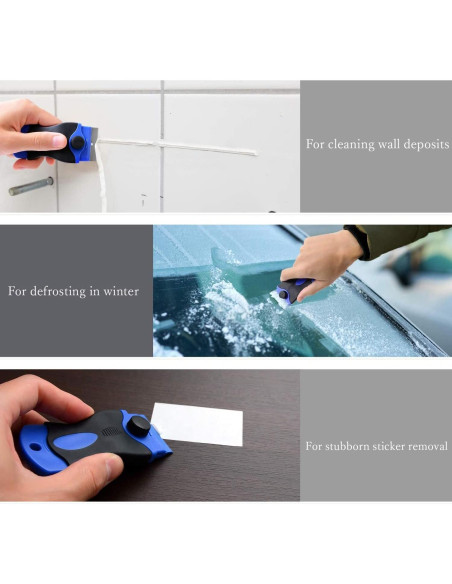 For cleaning wall deposits

For defrosting in winter

For stubborn sticker removal