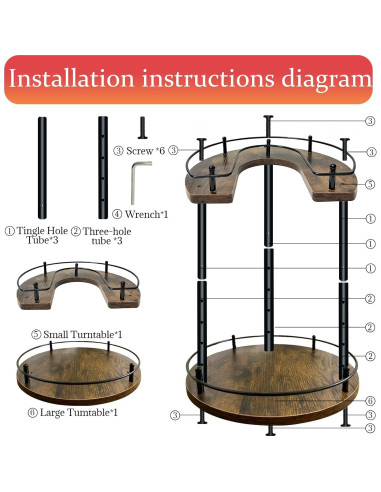 Installation instructions diagram

③ Screw *6

④ Wrench*1

① Tingle Hole Tube*3

② Three-hole tube *3

⑤ Small Turntable*1

⑥ Large Tumtable*1

③
③
③
⑤
①
①
①
②
②
②
⑥
③
③
③