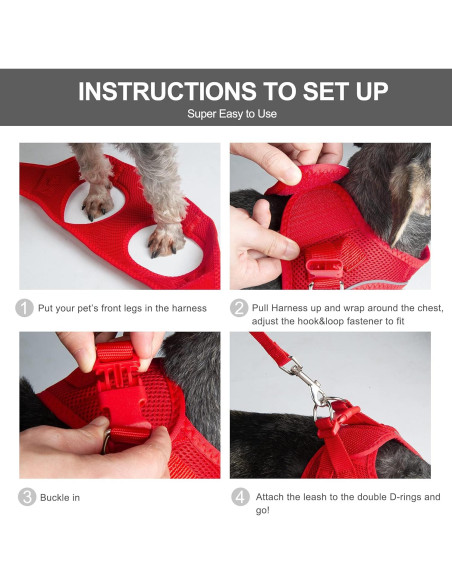 INSTRUCTIONS TO SET UP
Super Easy to Use

1 Put your pet's front legs in the harness

2 Pull Harness up and wrap around the chest, adjust the hook&loop fastener to fit

3 Buckle in

4 Attach the leash to the double D-rings and go!