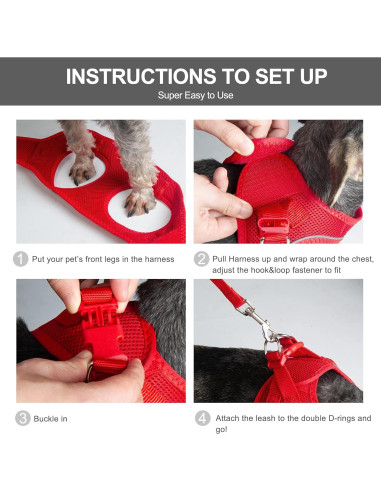 INSTRUCTIONS TO SET UP
Super Easy to Use

1 Put your pet's front legs in the harness

2 Pull Harness up and wrap around the chest, adjust the hook&loop fastener to fit

3 Buckle in

4 Attach the leash to the double D-rings and go!