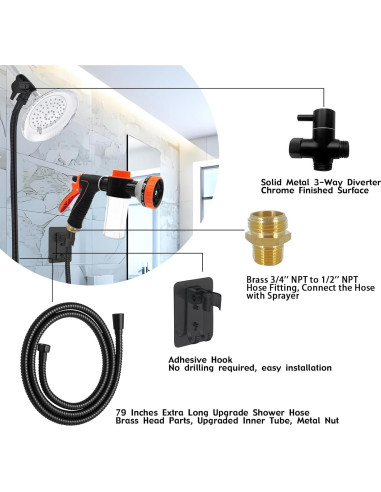 Solid Metal 3-Way Diverter
Chrome Finished Surface

Brass 3/4'' NPT to 1/2'' NPT Hose Fitting, Connect the Hose with Sprayer

Adhesive Hook
No drilling required, easy installation

79 Inches Extra Long Upgrade Shower Hose
Brass Head Parts, Upgraded Inner Tube, Metal Nut