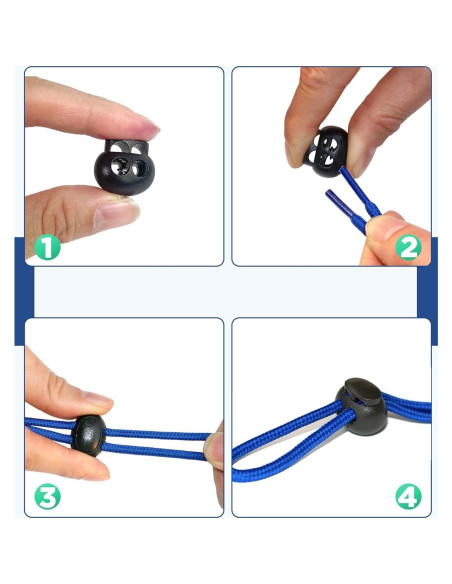 1

2

3

4