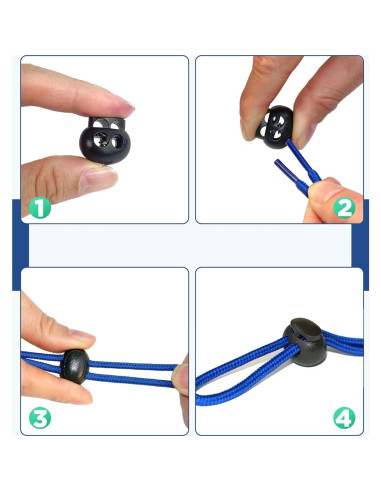 1

2

3

4