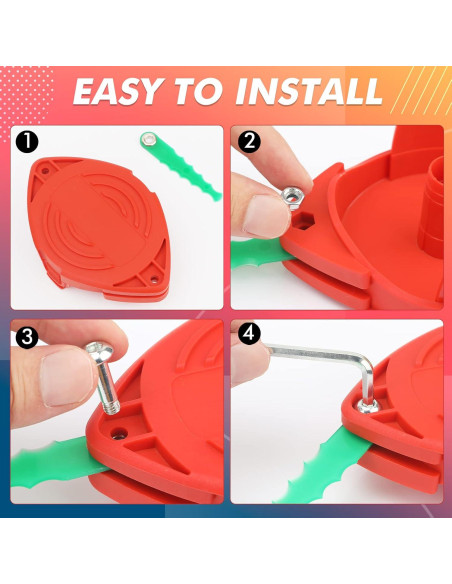 EASY TO INSTALL

1

2

3

4