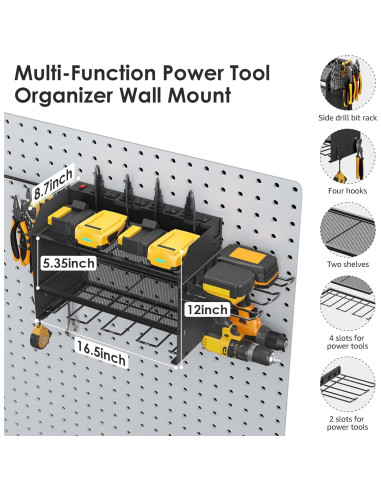 Multi-Function Power Tool Organizer Wall Mount

8.7inch

5.35inch

12inch

16.5inch

Side drill bit rack

Four hooks

Two shelves

4 slots for power tools

2 slots for power tools