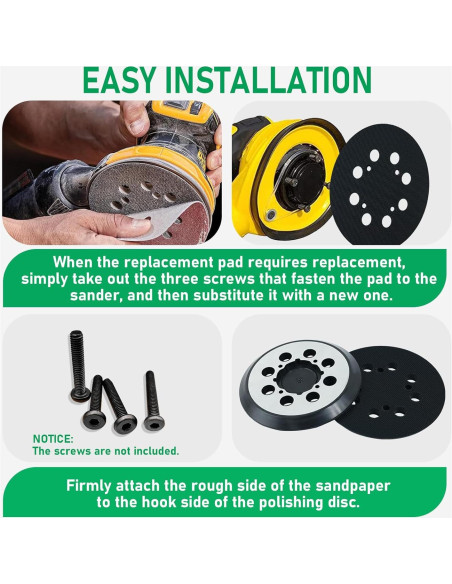 EASY INSTALLATION

When the replacement pad requires replacement, simply take out the three screws that fasten the pad to the sander, and then substitute it with a new one.

NOTICE:
The screws are not included.

Firmly attach the rough side of the sandpaper to the hook side of the polishing disc.