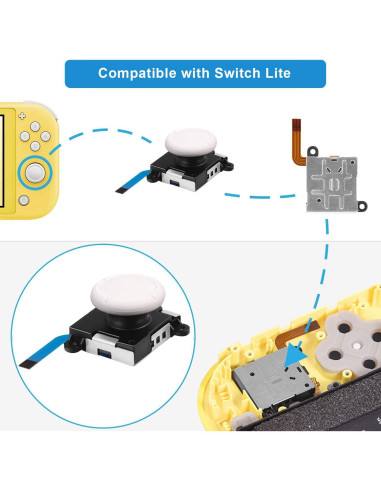 Compatible with Switch Lite