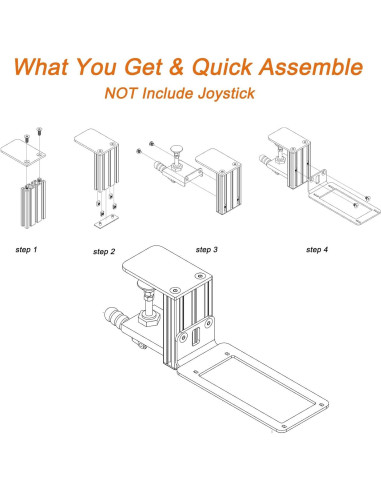 What You Get & Quick Assemble

NOT Include Joystick

step 1

step 2

step 3

step 4