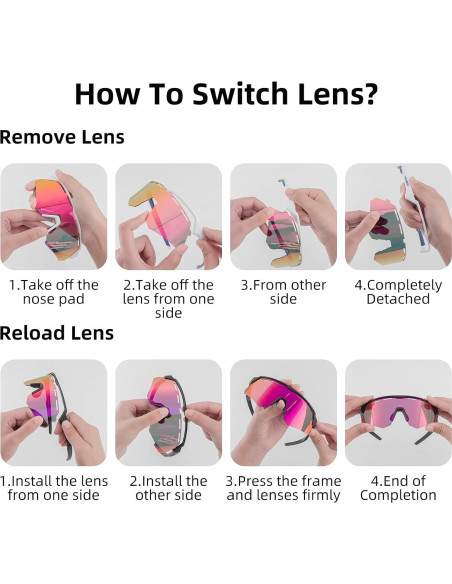 How To Switch Lens?

Remove Lens

1.Take off the nose pad

2.Take off the lens from one side

3.From other side

4.Completely Detached

Reload Lens

1.Install the lens from one side

2.Install the other side

3.Press the frame and lenses firmly

4.End of Completion