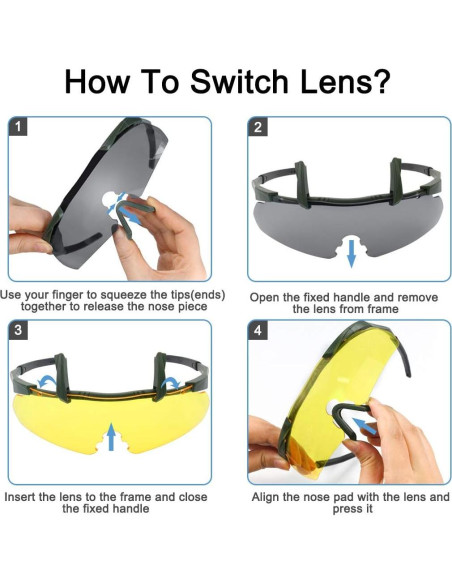 How To Switch Lens?

1

Use your finger to squeeze the tips(ends) together to release the nose piece

2

Open the fixed handle and remove the lens from frame

3

Insert the lens to the frame and close the fixed handle

4

Align the nose pad with the lens and press it