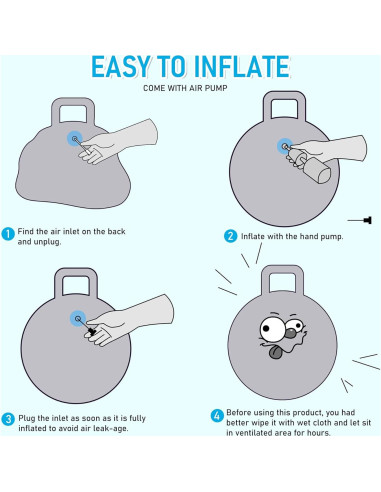 EASY TO INFLATE

COME WITH AIR PUMP

1 Find the air inlet on the back and unplug.

2 Inflate with the hand pump.

3 Plug the inlet as soon as it is fully inflated to avoid air leak-age.

4 Before using this product, you had better wipe it with wet cloth and let sit in ventilated area for hours.