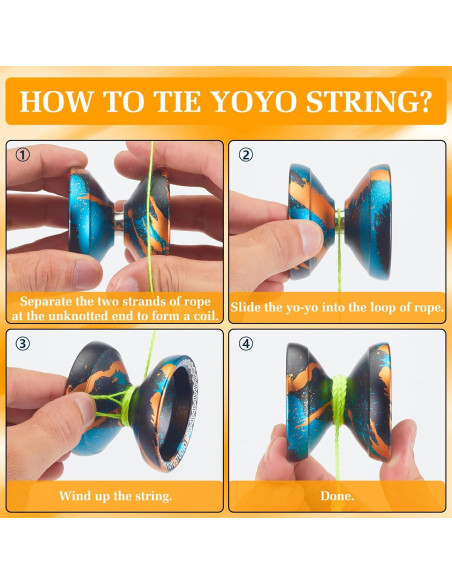 HOW TO TIE YOYO STRING?

①

Separate the two strands of rope at the unknotted end to form a coil.

②

Slide the yo-yo into the loop of rope.

③

Wind up the string.

④

Done.