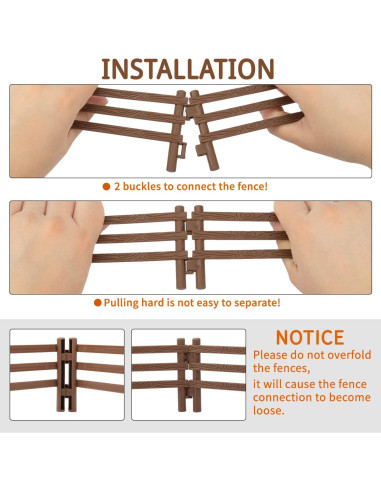 INSTALLATION

● 2 buckles to connect the fence!

● Pulling hard is not easy to separate!

NOTICE

Please do not overfold the fences,

it will cause the fence connection to become loose.