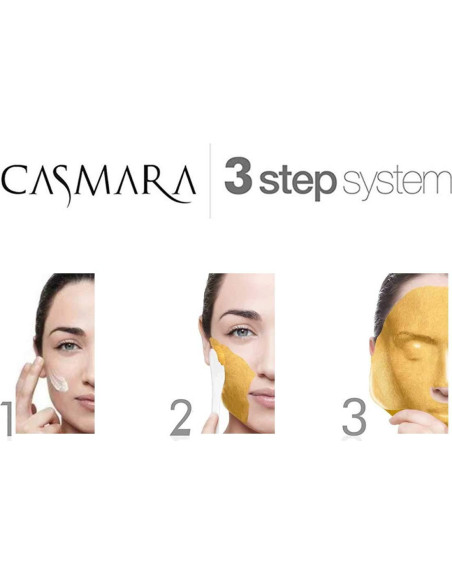 CASMARA

3 step system

1

2

3