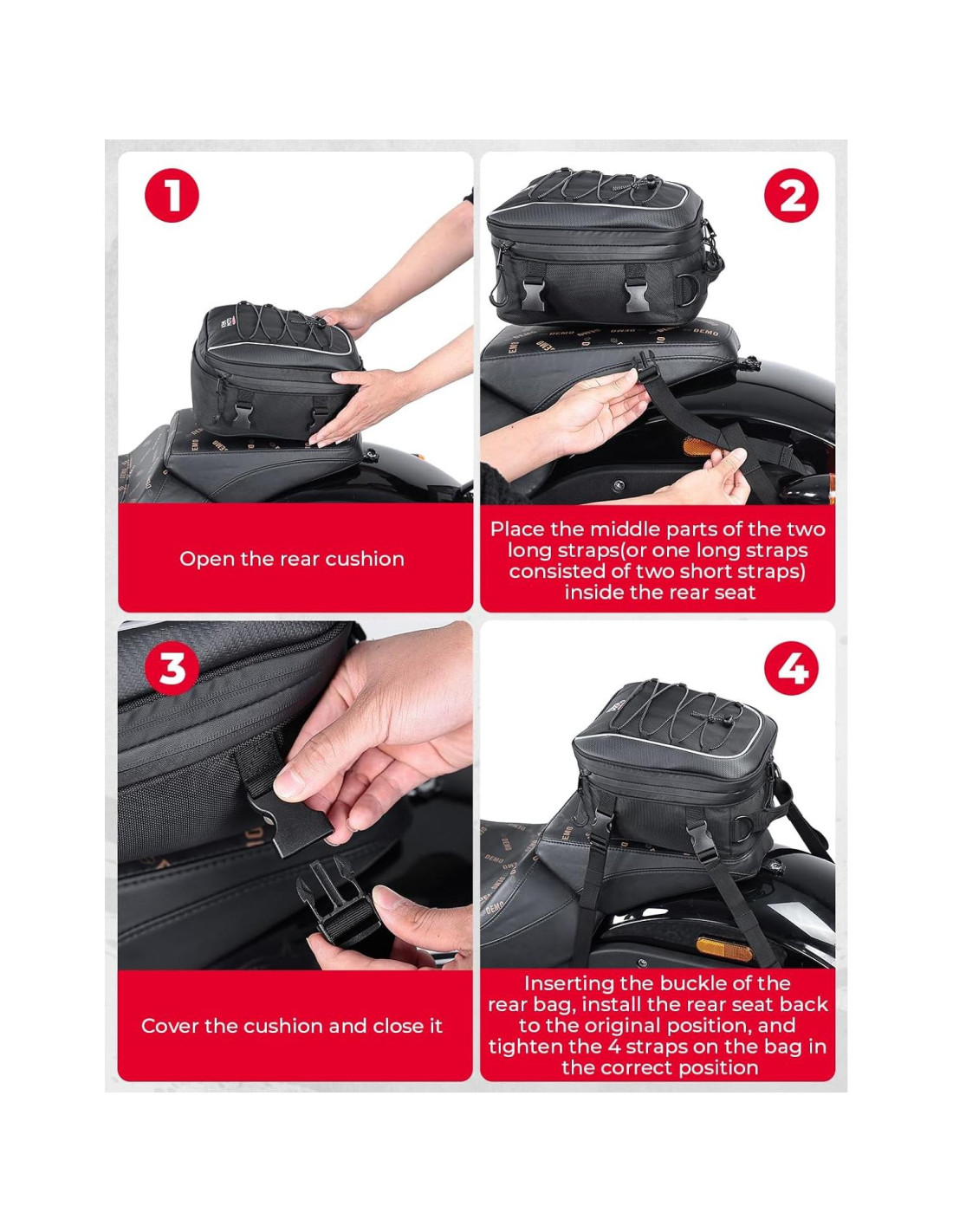 1

Open the rear cushion

2

Place the middle parts of the two long straps(or one long straps consisted of two short straps) inside the rear seat

3

Cover the cushion and close it

4

Inserting the buckle of the rear bag, install the rear seat back to the original position, and tighten the 4 straps on the bag in the correct position