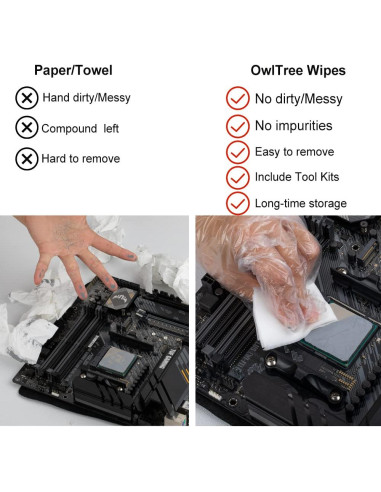 Paper/Towel

Hand dirty/Messy

Compound left

Hard to remove

OwlTree Wipes

No dirty/Messy

No impurities

Easy to remove

Include Tool Kits

Long-time storage