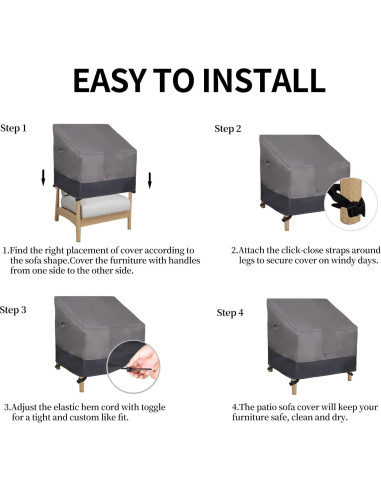 EASY TO INSTALL

Step 1

1.Find the right placement of cover according to the sofa shape.Cover the furniture with handles from one side to the other side.

Step 2

2.Attach the click-close straps around legs to secure cover on windy days.

Step 3

3.Adjust the elastic hem cord with toggle for a tight and custom like fit.

Step 4

4.The patio sofa cover will keep your furniture safe, clean and dry.