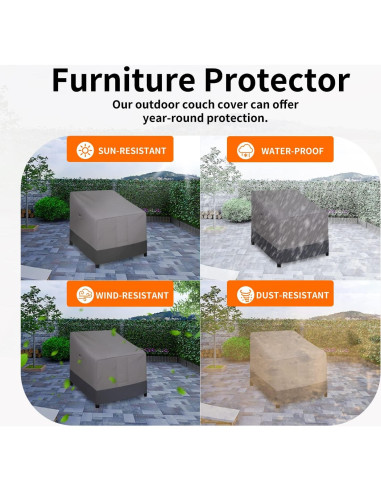 Furniture Protector

Our outdoor couch cover can offer year-round protection.

SUN-RESISTANT

WATER-PROOF

WIND-RESISTANT

DUST-RESISTANT